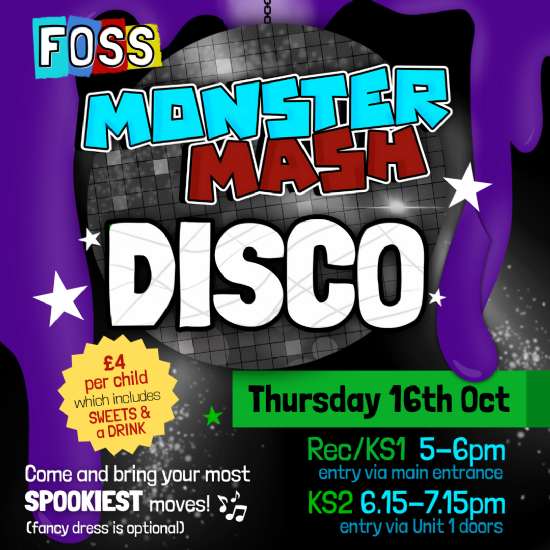 FOSS

MONSTER MASH

DISCO

£4 per child which includes SWEETS & a DRINK

Thursday 16th Oct

Rec/KS1 5–6pm
entry via main entrance

KS2 6.15–7.15pm
entry via Unit 1 doors

Come and bring your most SPOOKIEST moves!
(fancy dress is optional)